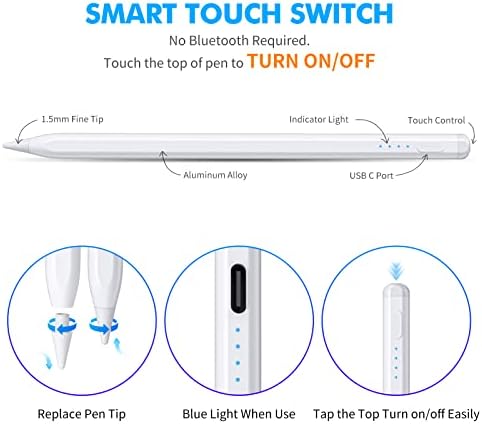 SMART TOUCH SWITCH
No Bluetooth Required.
Touch the top of pen to TURN ON/OFF

1.5mm Fine Tip
Indicator Light
Touch Control
Aluminum Alloy
USB C Port

Replace Pen Tip
Blue Light When Use
Tap the Top Turn on/off Easily